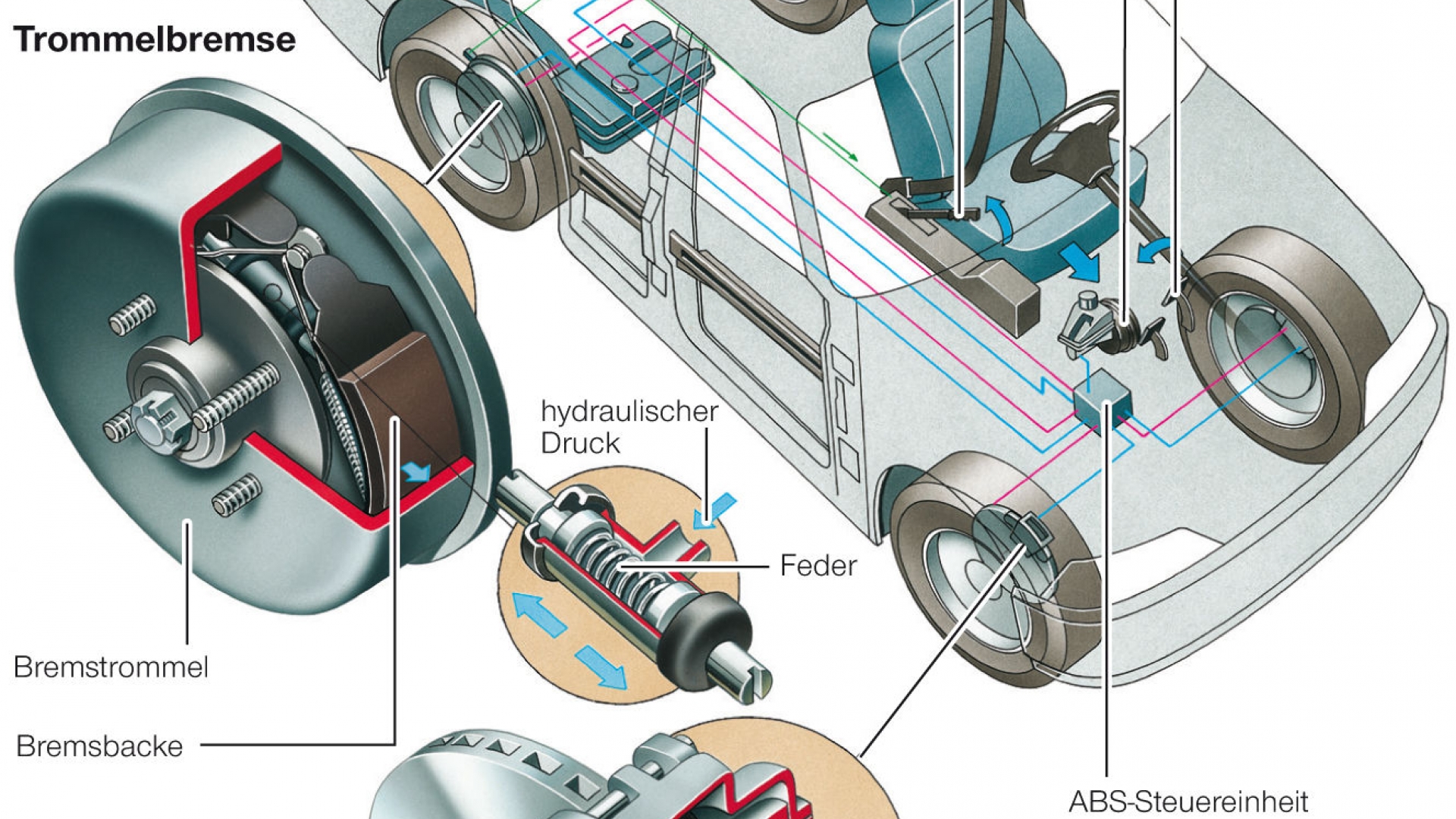 Trommelbremse

hydraulischer Druck

Feder

Bremstrommel

Bremsbacke

ABS-Steuereinheit