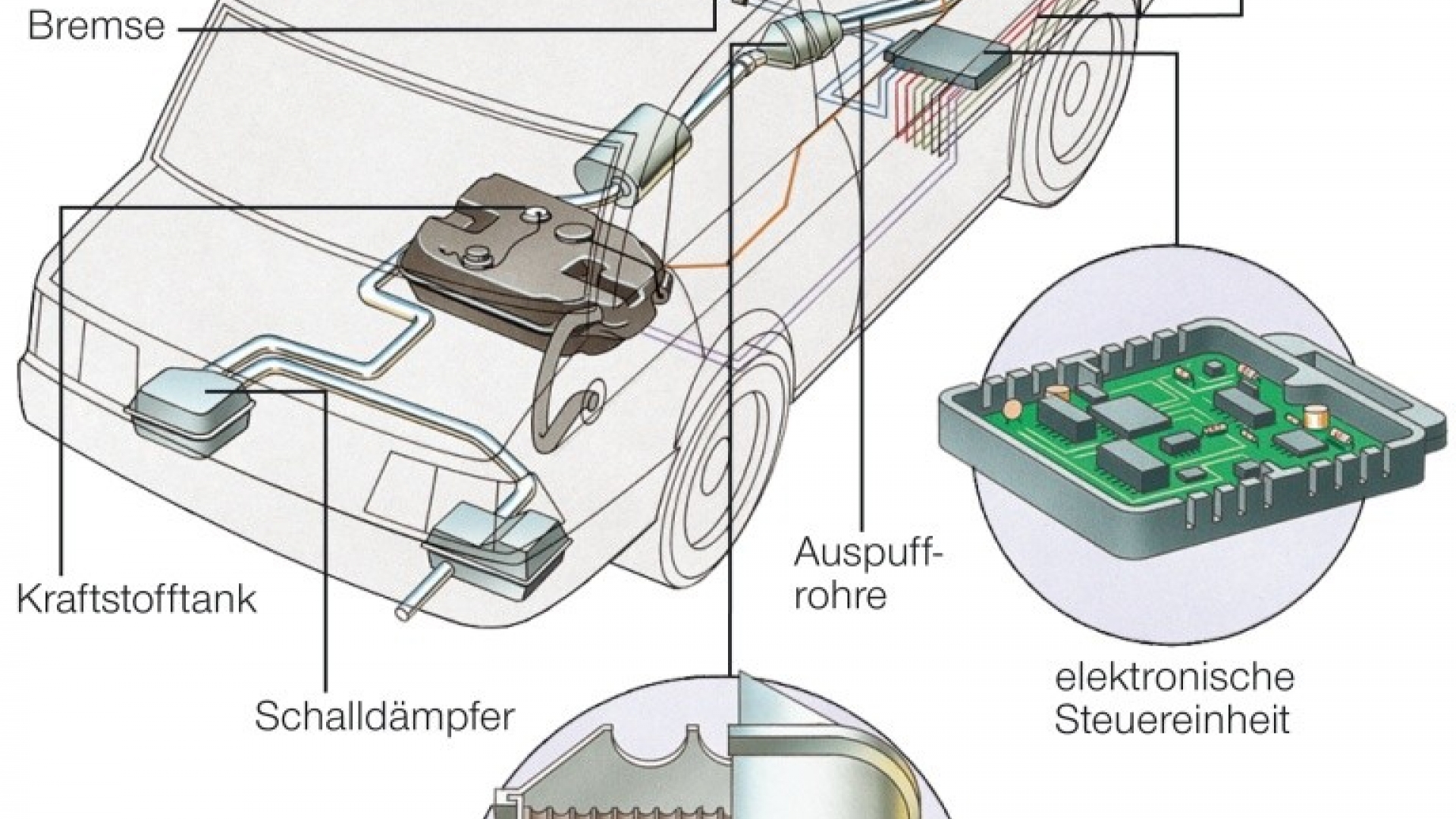 Bremse

Kraftstofftank

Schalldämpfer

Auspuffrohre

elektronische Steuereinheit