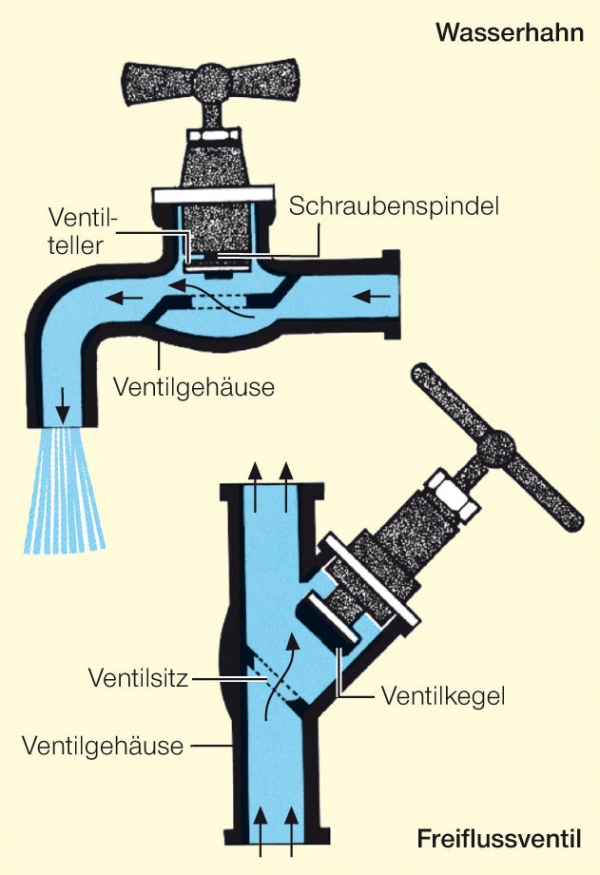 Wasserhahn

Ventilteller

Schraubenspindel

Ventilgehäuse

Ventilsitz

Ventilkegel

Ventilgehäuse

Freiflussventil