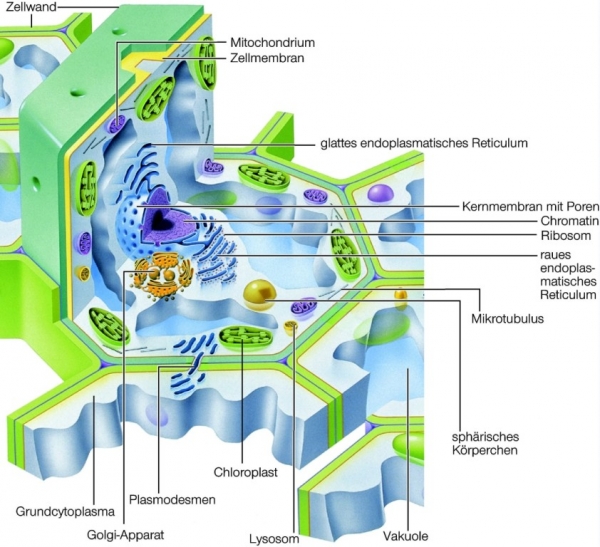 Zellwand

Mitochondrium

Zellmembran

glattes endoplasmatisches Reticulum

Kernmembran mit Poren

Chromatin

Ribosom

raues endoplasmatisches Reticulum

Mikrotubulus

sphärisches Körperchen

Chloroplast

Plasmodesmen

Grundcytoplasma

Golgi-Apparat

Lysosom

Vakuole