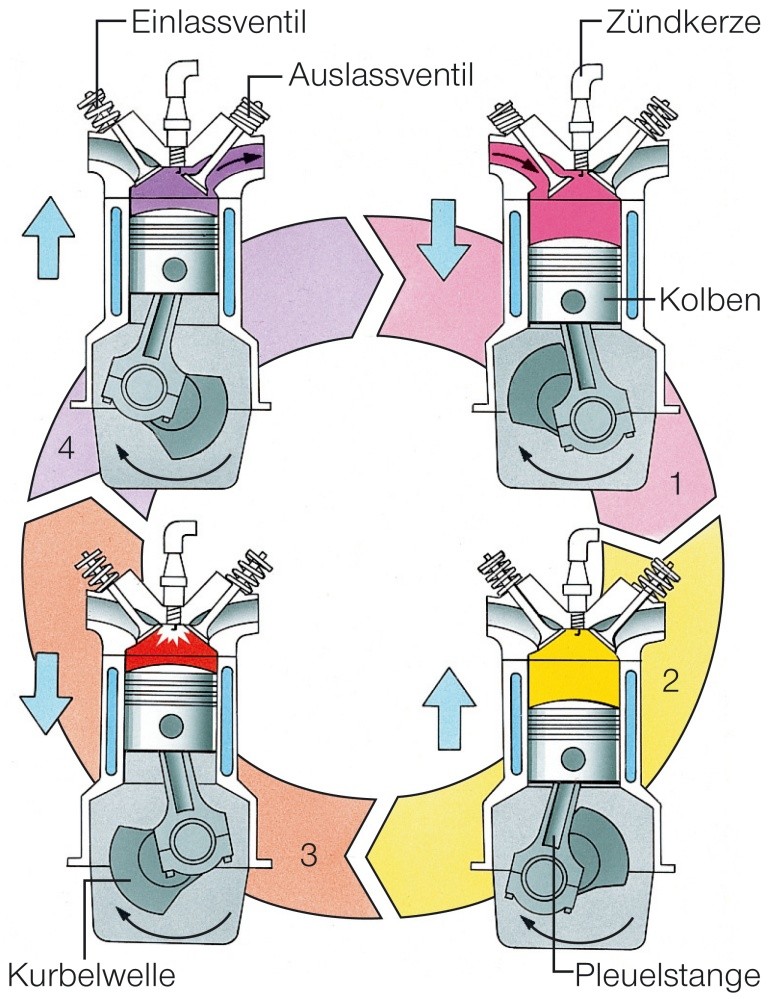 Einlassventil
Auslassventil
Zündkerze
Kolben
4
1
2
3
Kurbelwelle
Pleuelstange