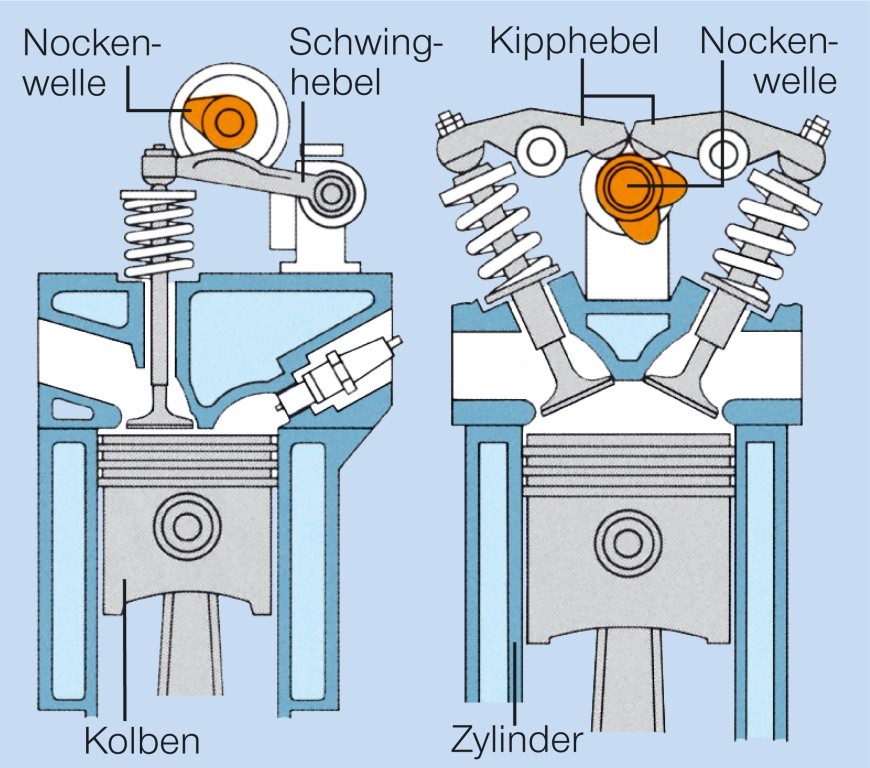 Nockenwelle
Schwinghebel
Kipphebel
Nockenwelle
Kolben
Zylinder