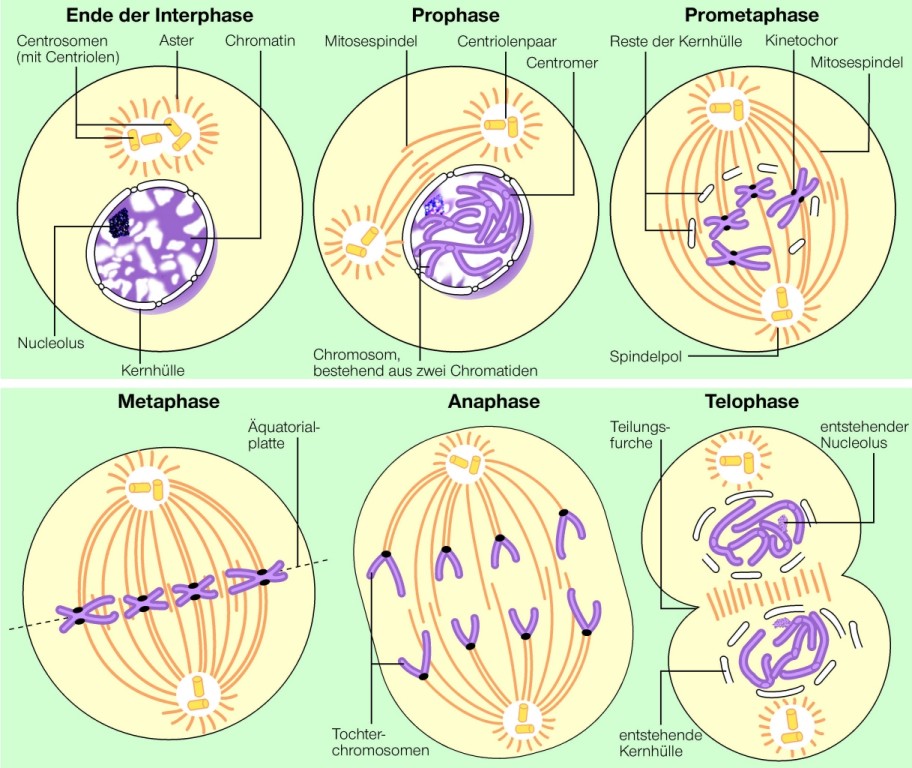 Ende der Interphase

Centrosomen (mit Centriolen)

Aster

Chromatin

Nucleolus

Kernhülle

Prophase

Mitosespindel

Centriolenpaar

Centromer

Chromosom, bestehend aus zwei Chromatiden

Prometaphase

Reste der Kernhülle

Kinetochor

Mitosespindel

Spindelpol

Metaphase

Äquatorialplatte

Anaphase

Tochterchromosomen

Telophase

Teilungsfurche

entstehender Nucleolus

entstehende Kernhülle