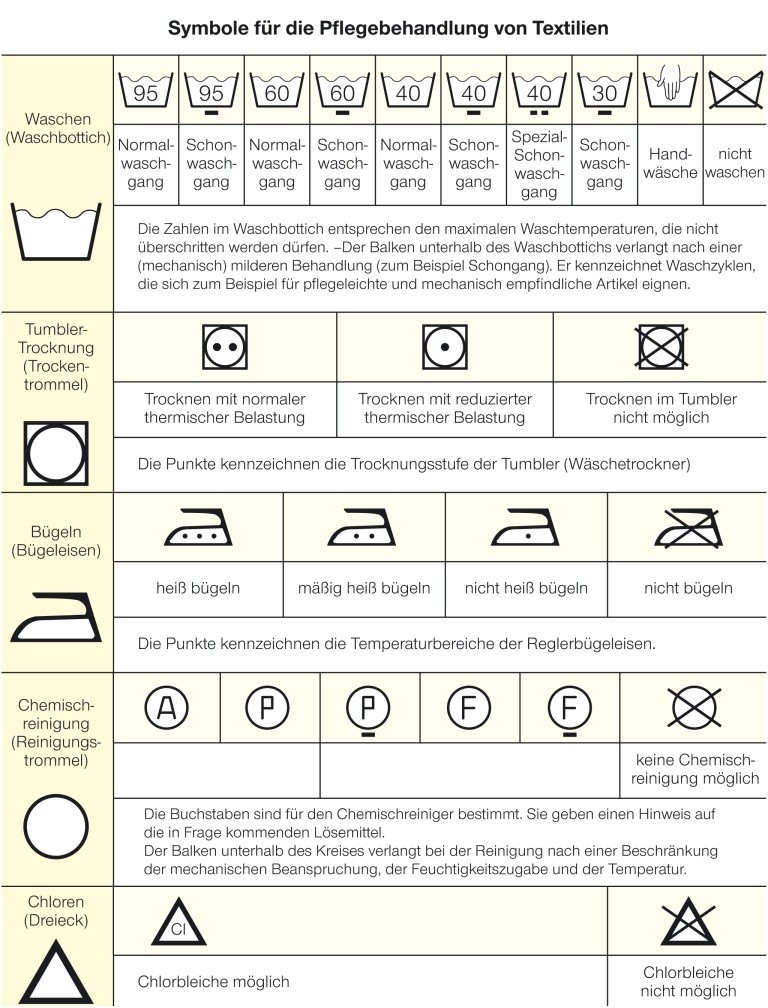 Symbole für die Pflegebehandlung von Textilien

Waschen (Waschbottich)

| 95 | 95 | 60 | 60 | 40 | 40 | 40 | 30 | | |
|---|---|---|---|---|---|---|---|---|---|
| Normalwaschgang | Schonwaschgang | Normalwaschgang | Schonwaschgang | Normalwaschgang | Schonwaschgang | Spezial-Schonwaschgang | Schonwaschgang | Handwäsche | nicht waschen |

Die Zahlen im Waschbottich entsprechen den maximalen Waschtemperaturen, die nicht überschritten werden dürfen. –Der Balken unterhalb des Waschbottichs verlangt nach einer (mechanisch) milderen Behandlung (zum Beispiel Schongang). Er kennzeichnet Waschzyklen, die sich zum Beispiel für pflegeleichte und mechanisch empfindliche Artikel eignen.

Tumbler-Trocknung (Trockentrommel)

| Trocknen mit normaler thermischer Belastung | Trocknen mit reduzierter thermischer Belastung | Trocknen im Tumbler nicht möglich |
|---|---|---|

Die Punkte kennzeichnen die Trocknungsstufe der Tumbler (Wäschetrockner)

Bügeln (Bügeleisen)

| heiß bügeln | mäßig heiß bügeln | nicht heiß bügeln | nicht bügeln |
|---|---|---|---|

Die Punkte kennzeichnen die Temperaturbereiche der Reglerbügeleisen.

Chemischreinigung (Reinigungstrommel)

| A | P | P | F | F | |
|---|---|---|---|---|---|
| | | | | | keine Chemischreinigung möglich |

Die Buchstaben sind für den Chemischreiniger bestimmt. Sie geben einen Hinweis auf die in Frage kommenden Lösemittel.
Der Balken unterhalb des Kreises verlangt bei der Reinigung nach einer Beschränkung der mechanischen Beanspruchung, der Feuchtigkeitszugabe und der Temperatur.

Chloren (Dreieck)

| Cl | |
|---|---|
| Chlorbleiche möglich | Chlorbleiche nicht möglich |