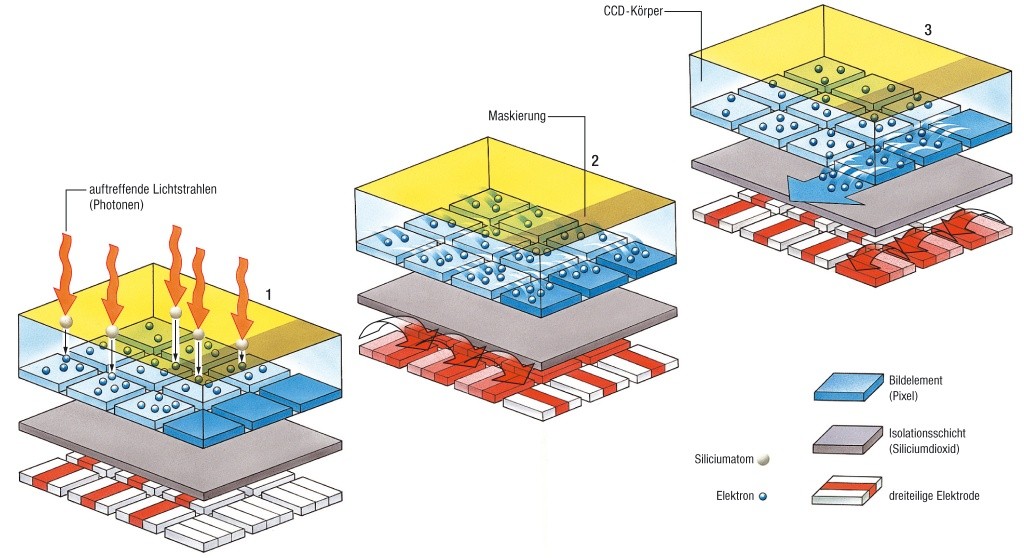 CCD-Körper

3

Maskierung

2

auftreffende Lichtstrahlen (Photonen)

1

Bildelement (Pixel)

Isolationsschicht (Siliciumdioxid)

Siliciumatom

Elektron

dreiteilige Elektrode