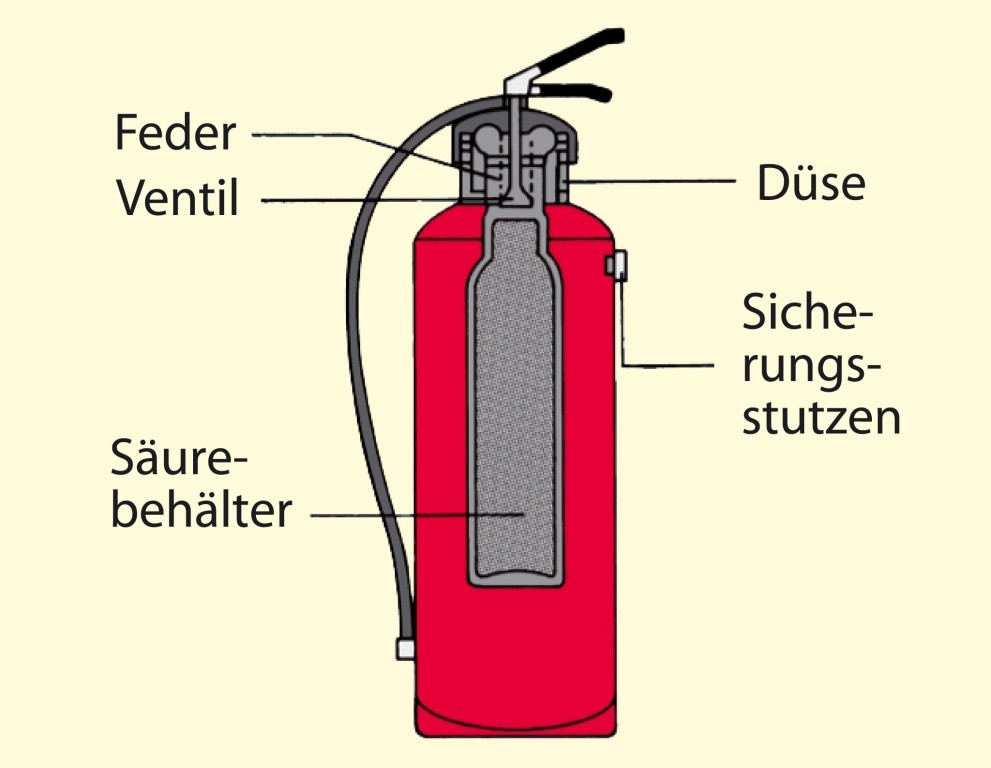 Feder
Ventil
Düse
Sicherungsstutzen
Säurebehälter