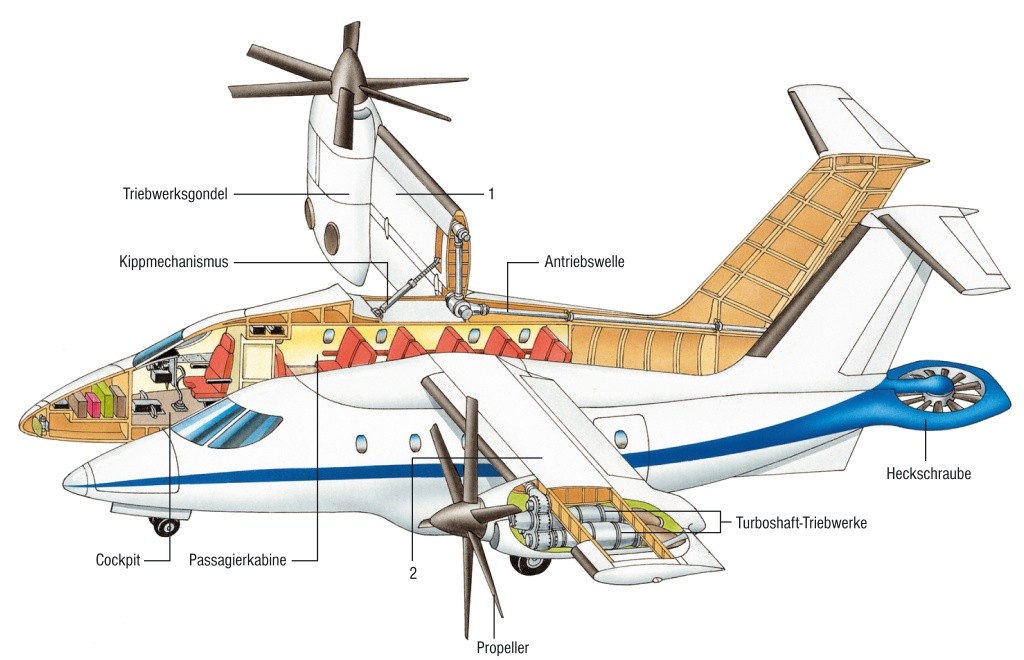 Triebwerksgondel
1
Kippmechanismus
Antriebswelle
Heckschraube
Turboshaft-Triebwerke
Cockpit
Passagierkabine
2
Propeller