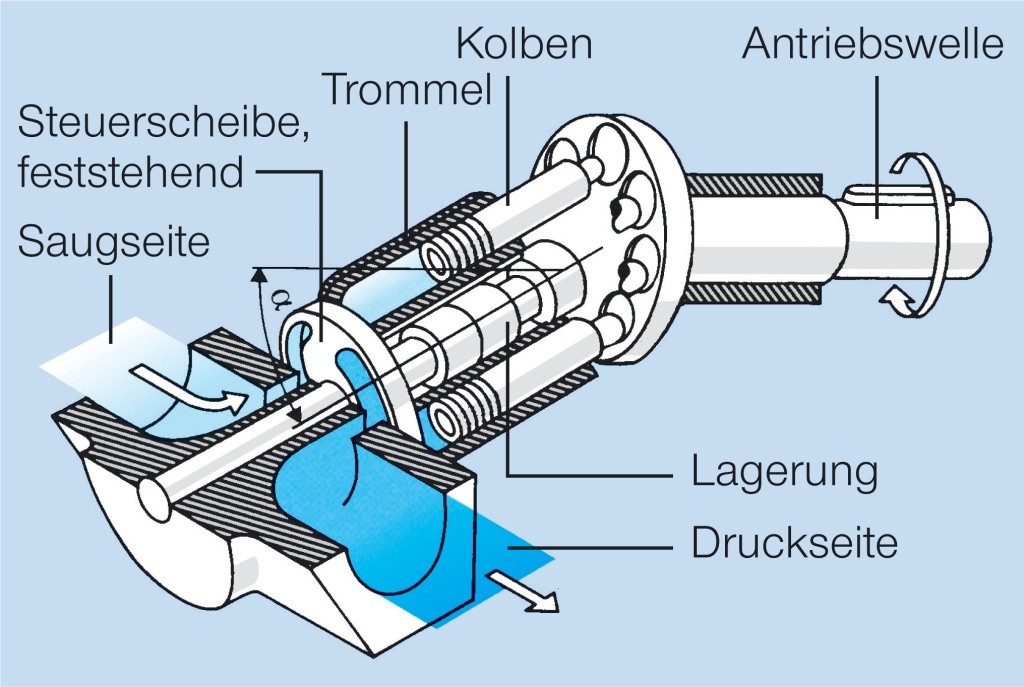 Kolben
Antriebswelle
Trommel
Steuerscheibe, feststehend
Saugseite
$\alpha$
Lagerung
Druckseite