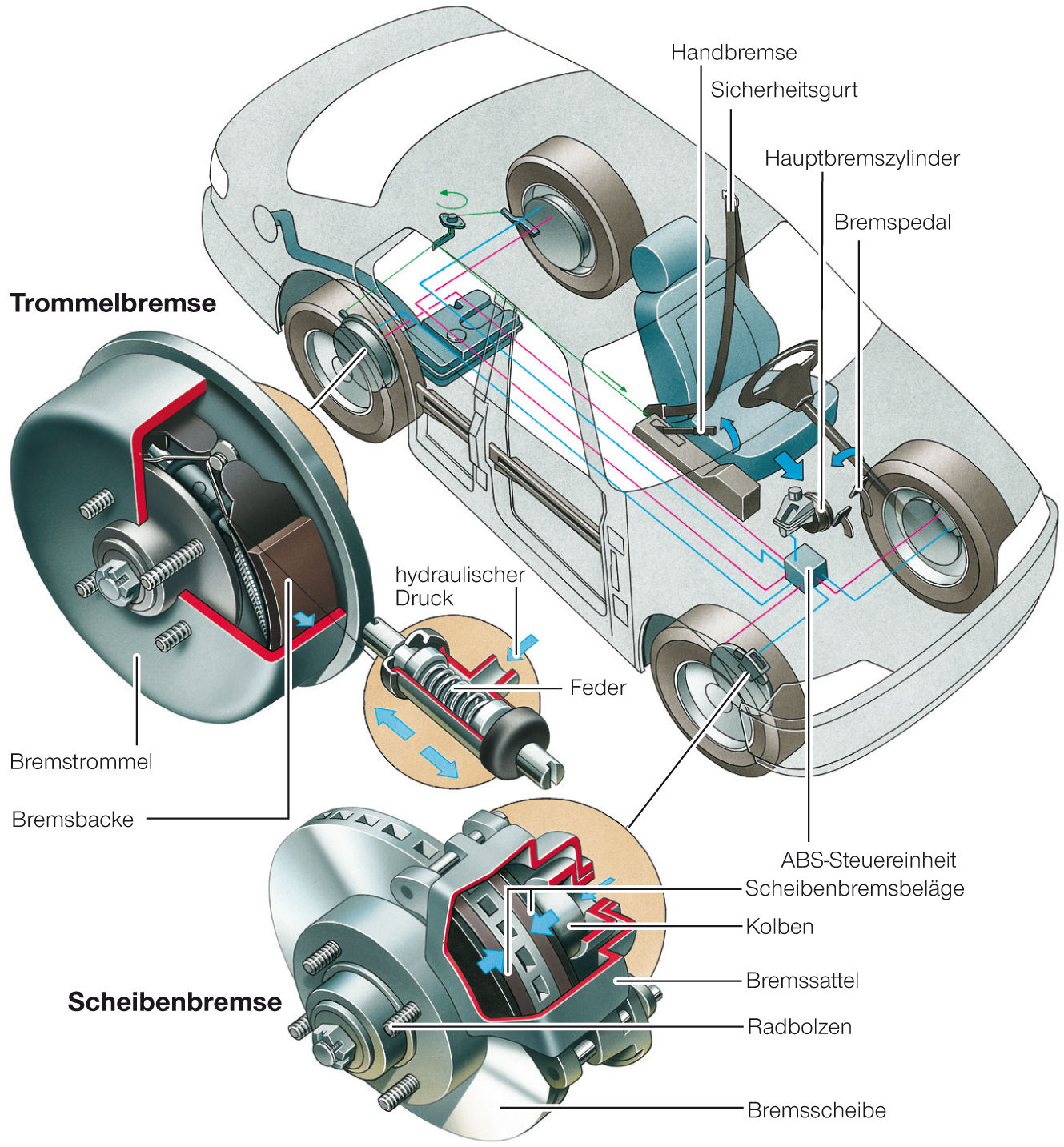 Handbremse
Sicherheitsgurt
Hauptbremszylinder
Bremspedal
Trommelbremse
hydraulischer Druck
Feder
Bremstrommel
Bremsbacke
ABS-Steuereinheit
Scheibenbremsbeläge
Kolben
Bremssattel
Scheibenbremse
Radbolzen
Bremsscheibe