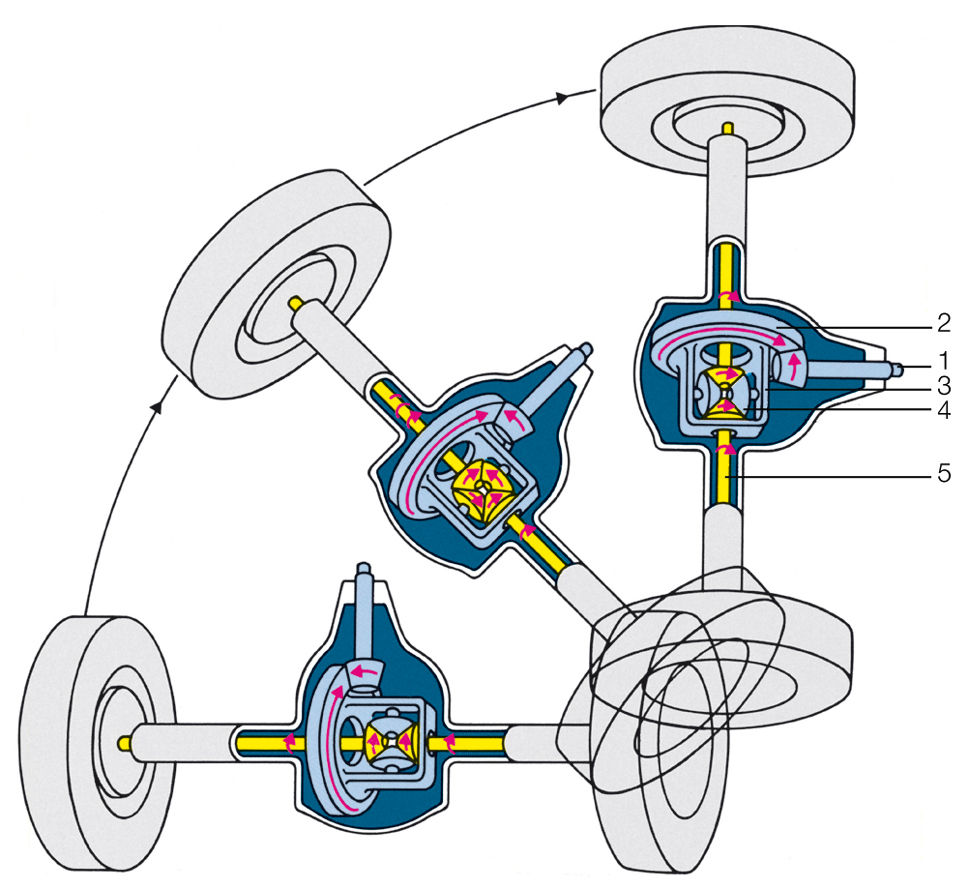 2
1
3
4
5