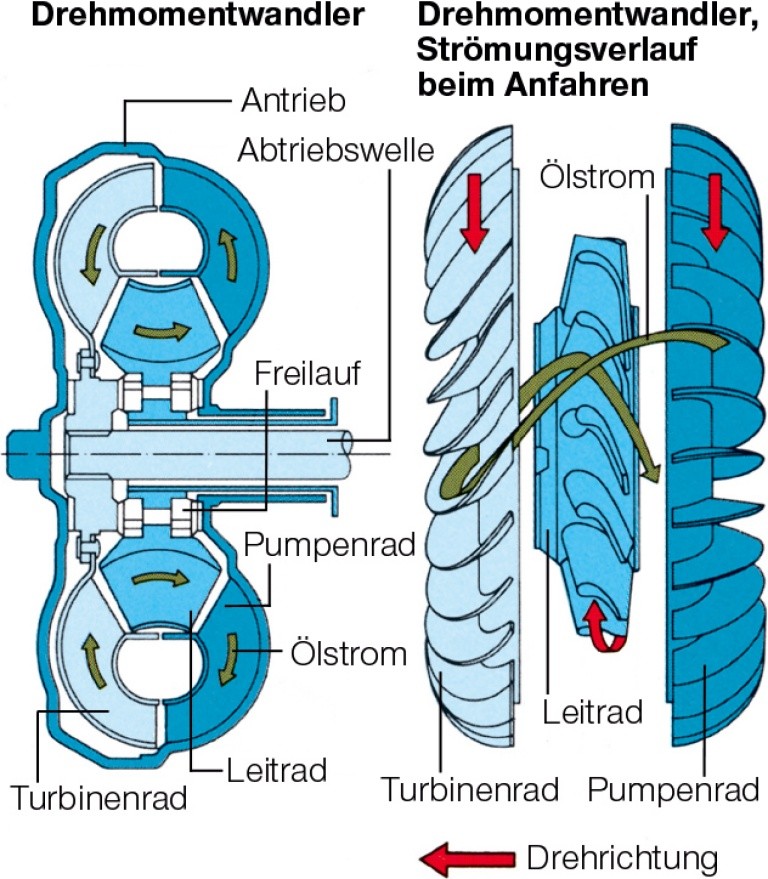 Drehmomentwandler

Antrieb
Abtriebswelle
Freilauf
Pumpenrad
Ölstrom
Leitrad
Turbinenrad

Drehmomentwandler, Strömungsverlauf beim Anfahren

Ölstrom
Leitrad
Turbinenrad
Pumpenrad

Drehrichtung