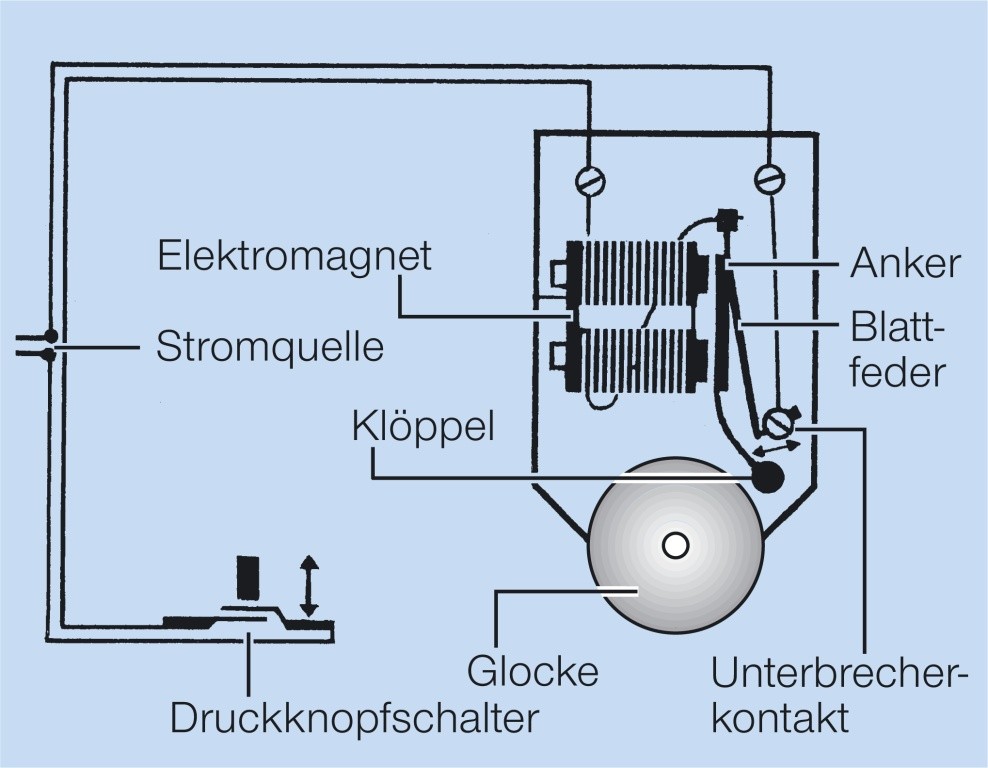 Elektromagnet

Anker

Blattfeder

Stromquelle

Klöppel

Glocke

Unterbrecherkontakt

Druckknopfschalter