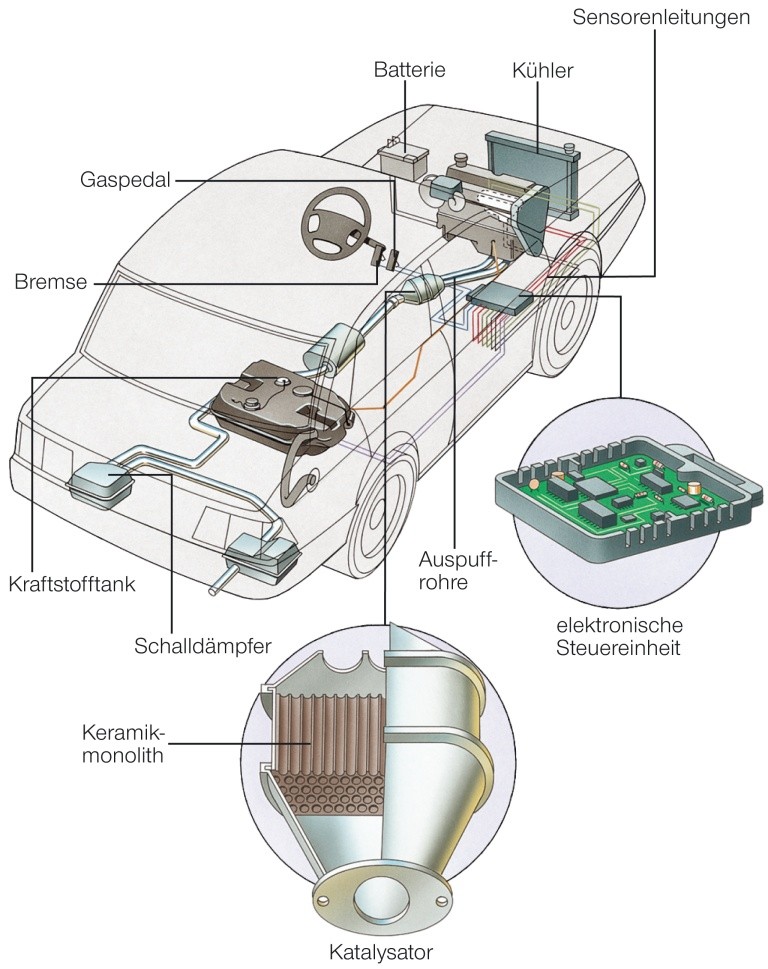 Sensorenleitungen

Batterie

Kühler

Gaspedal

Bremse

Kraftstofftank

Schalldämpfer

Auspuffrohre

elektronische Steuereinheit

Keramikmonolith

Katalysator