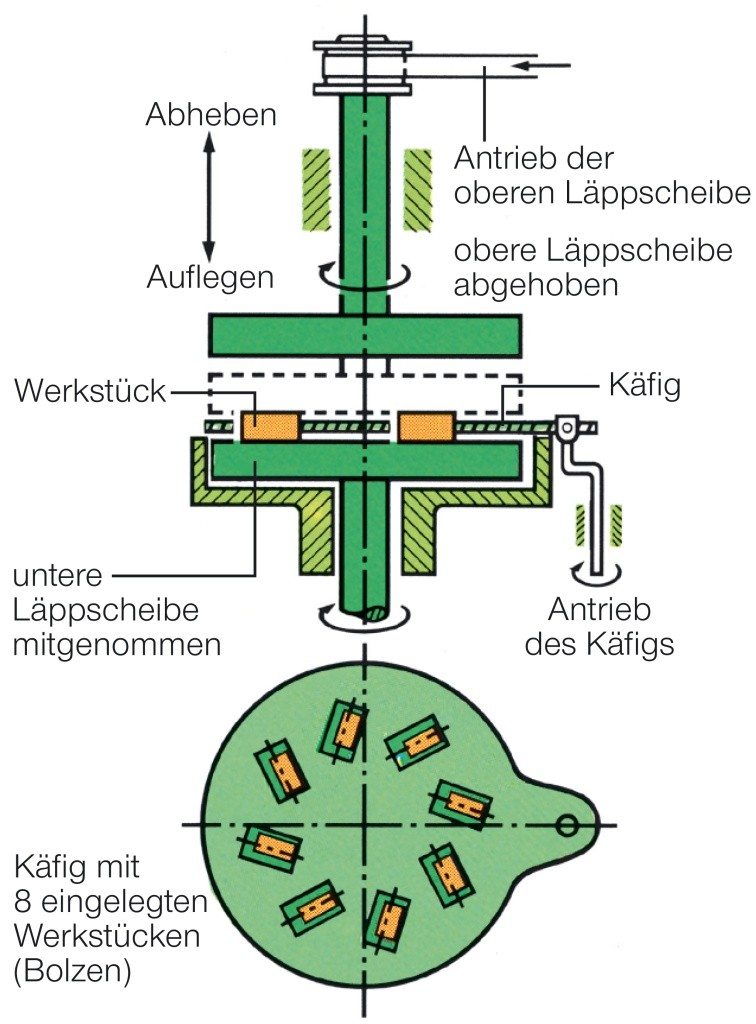 Abheben

Auflegen

Antrieb der oberen Läppscheibe

obere Läppscheibe abgehoben

Werkstück

Käfig

untere Läppscheibe mitgenommen

Antrieb des Käfigs

Käfig mit 8 eingelegten Werkstücken (Bolzen)