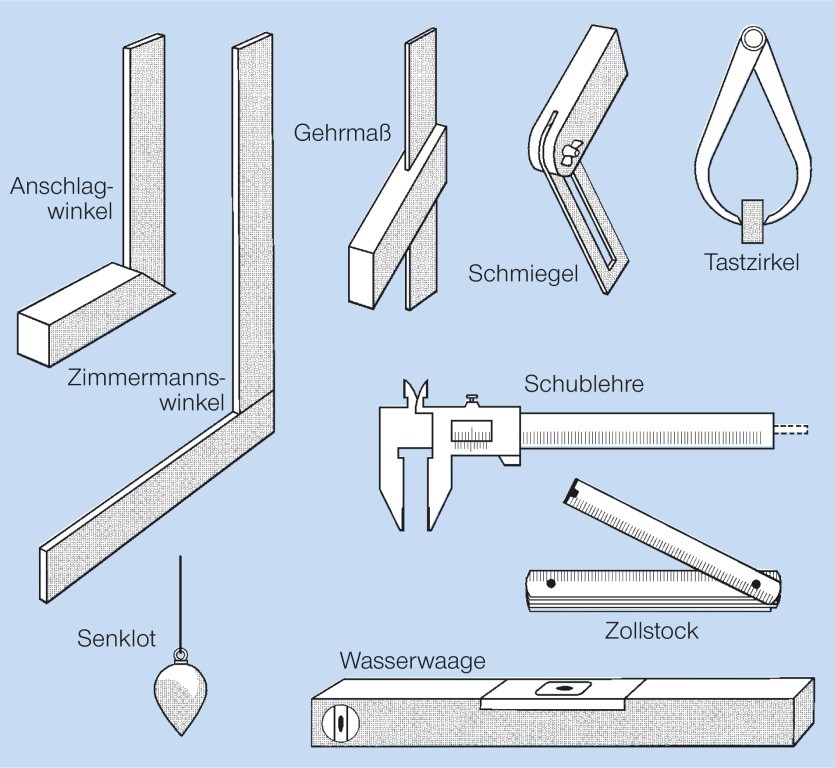 Anschlagwinkel

Gehrmaß

Schmiegel

Tastzirkel

Zimmermannswinkel

Schublehre

Zollstock

Senklot

Wasserwaage