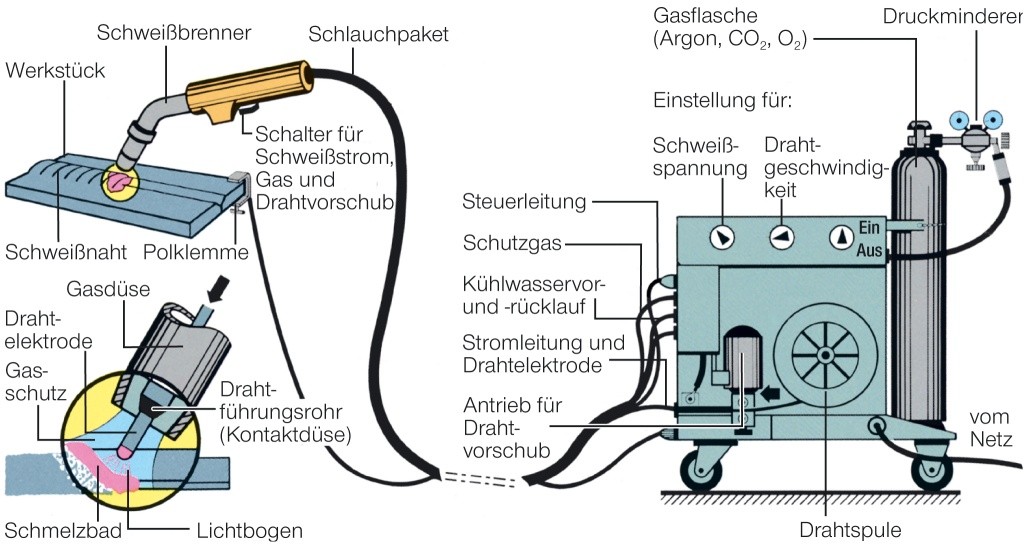 Schweißbrenner
Schlauchpaket
Werkstück
Schalter für Schweißstrom, Gas und Drahtvorschub
Schweißnaht
Polklemme
Gasdüse
Drahtelektrode
Gasschutz
Drahtführungsrohr (Kontaktdüse)
Schmelzbad
Lichtbogen
Gasflasche (Argon, $CO_2$, $O_2$)
Druckminderer
Einstellung für:
Schweißspannung
Drahtgeschwindigkeit
Steuerleitung
Schutzgas
Kühlwasservor- und -rücklauf
Stromleitung und Drahtelektrode
Antrieb für Drahtvorschub
Ein
Aus
vom Netz
Drahtspule