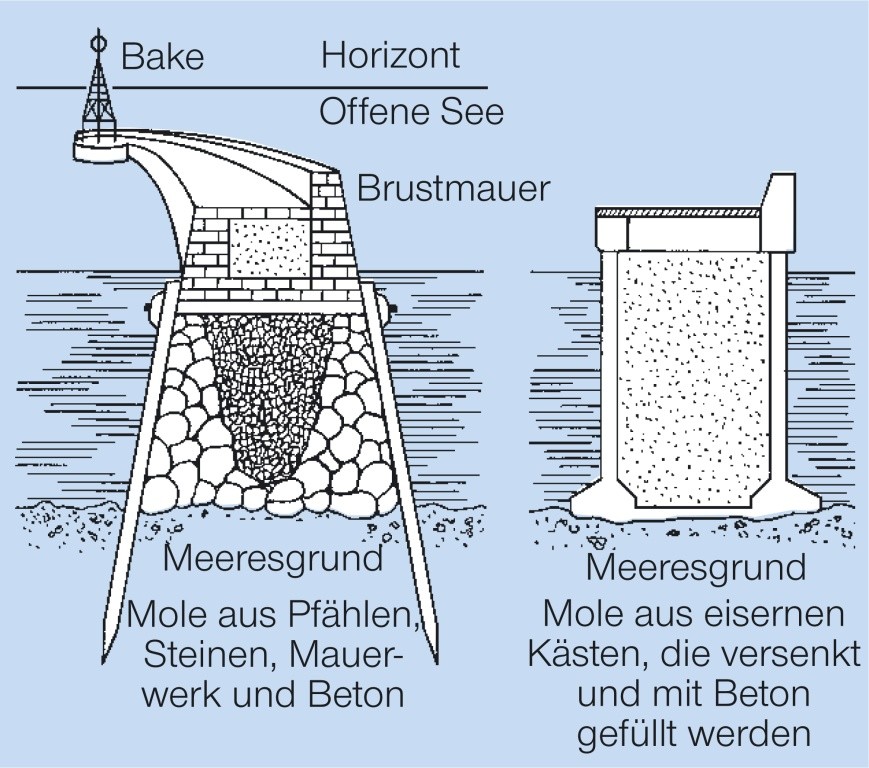 Bake

Horizont

Offene See

Brustmauer

Meeresgrund

Mole aus Pfählen, Steinen, Mauerwerk und Beton

Meeresgrund

Mole aus eisernen Kästen, die versenkt und mit Beton gefüllt werden