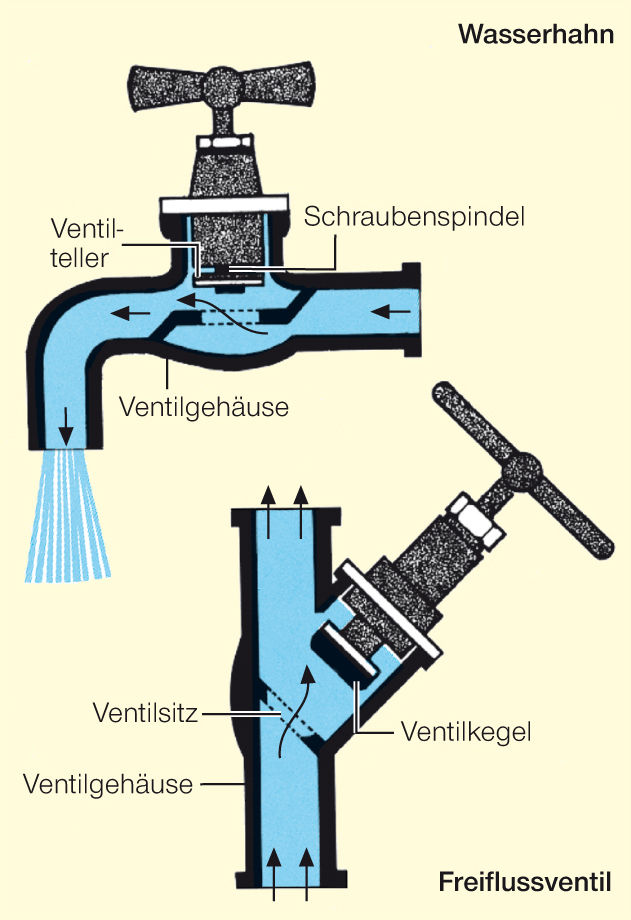 Wasserhahn

Ventilteller

Schraubenspindel

Ventilgehäuse

Ventilsitz

Ventilkegel

Ventilgehäuse

Freiflussventil