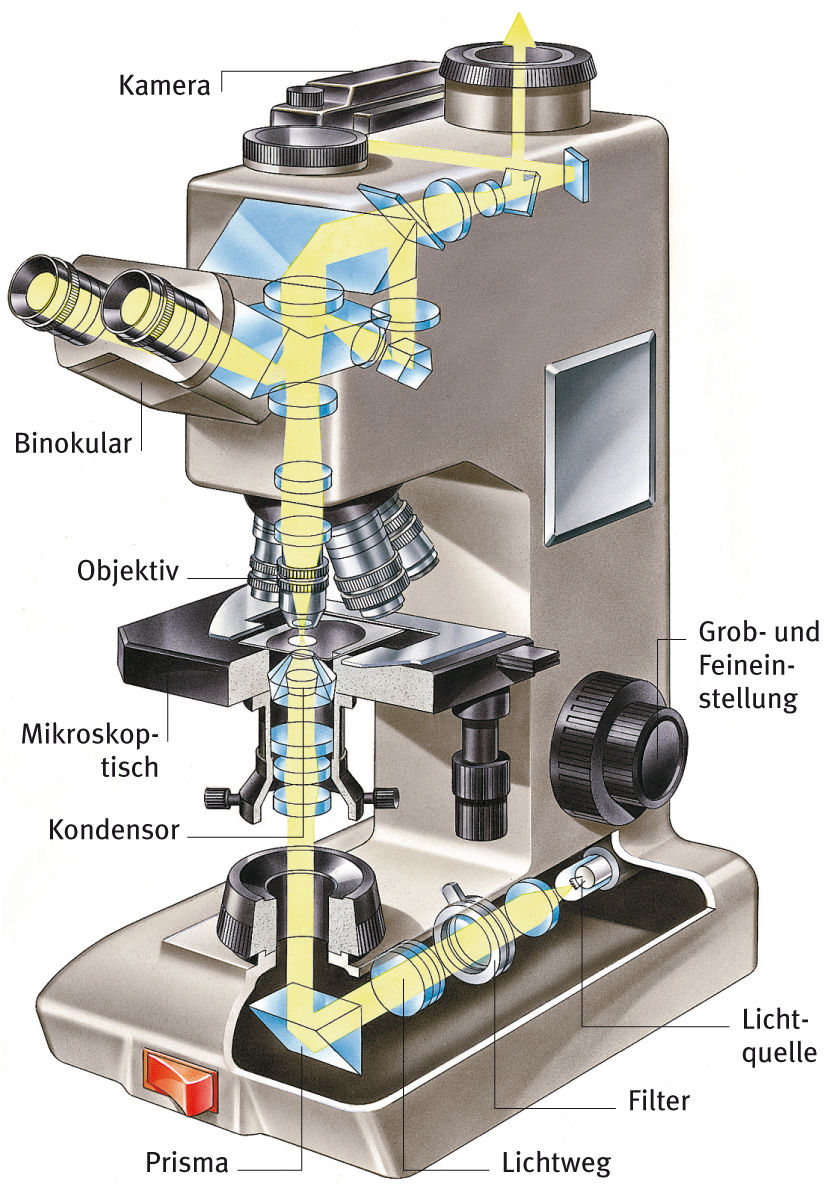 Kamera

Binokular

Objektiv

Mikroskoptisch

Kondensor

Grob- und Feineinstellung

Lichtquelle

Filter

Prisma

Lichtweg