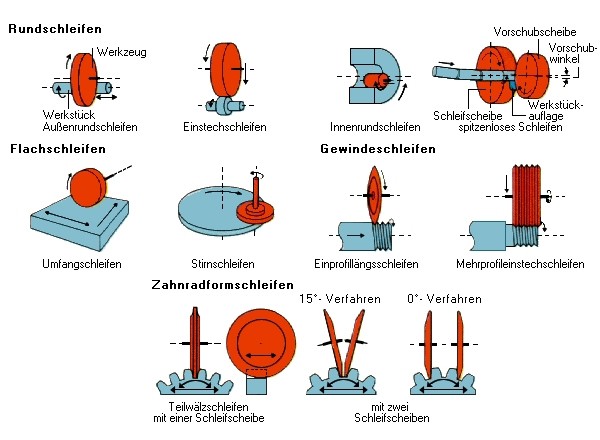 Rundschleifen

Werkzeug

Werkstück
Außenrundschleifen

Einstechschleifen

Innenrundschleifen

Vorschubscheibe
Vorschubwinkel

Schleifscheibe
Werkstückauflage
spitzenloses Schleifen

Flachschleifen

Umfangschleifen

Stirnschleifen

Gewindeschleifen

Einprofillängsschleifen

Mehrprofileinstechschleifen

Zahnradformschleifen

15°- Verfahren

0°- Verfahren

Teilwälzschleifen
mit einer Schleifscheibe

mit zwei
Schleifscheiben