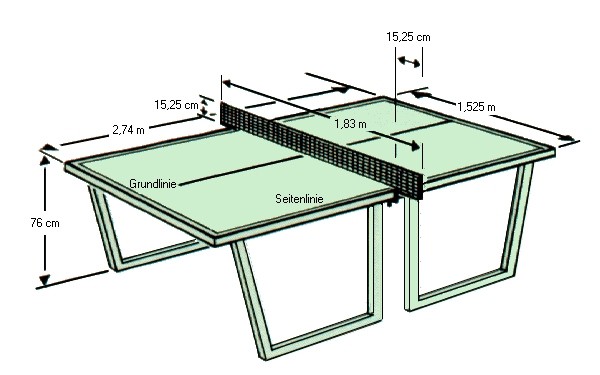 15,25 cm

15,25 cm

1,525 m

2,74 m

1,83 m

Grundlinie

Seitenlinie

76 cm